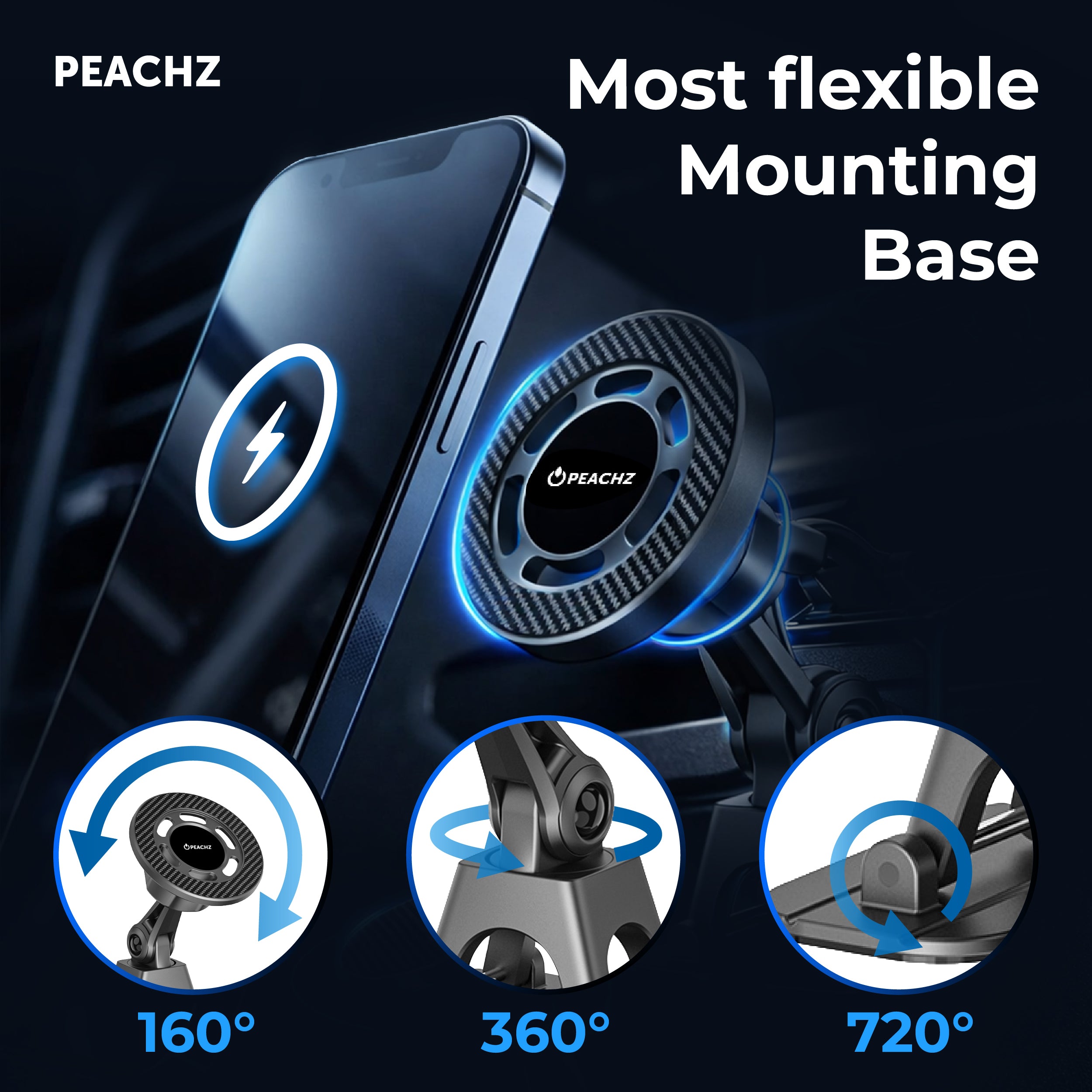 PEACHZ

Most flexible Mounting Base

PEACHZ

PEACHZ

160°

360°

720°