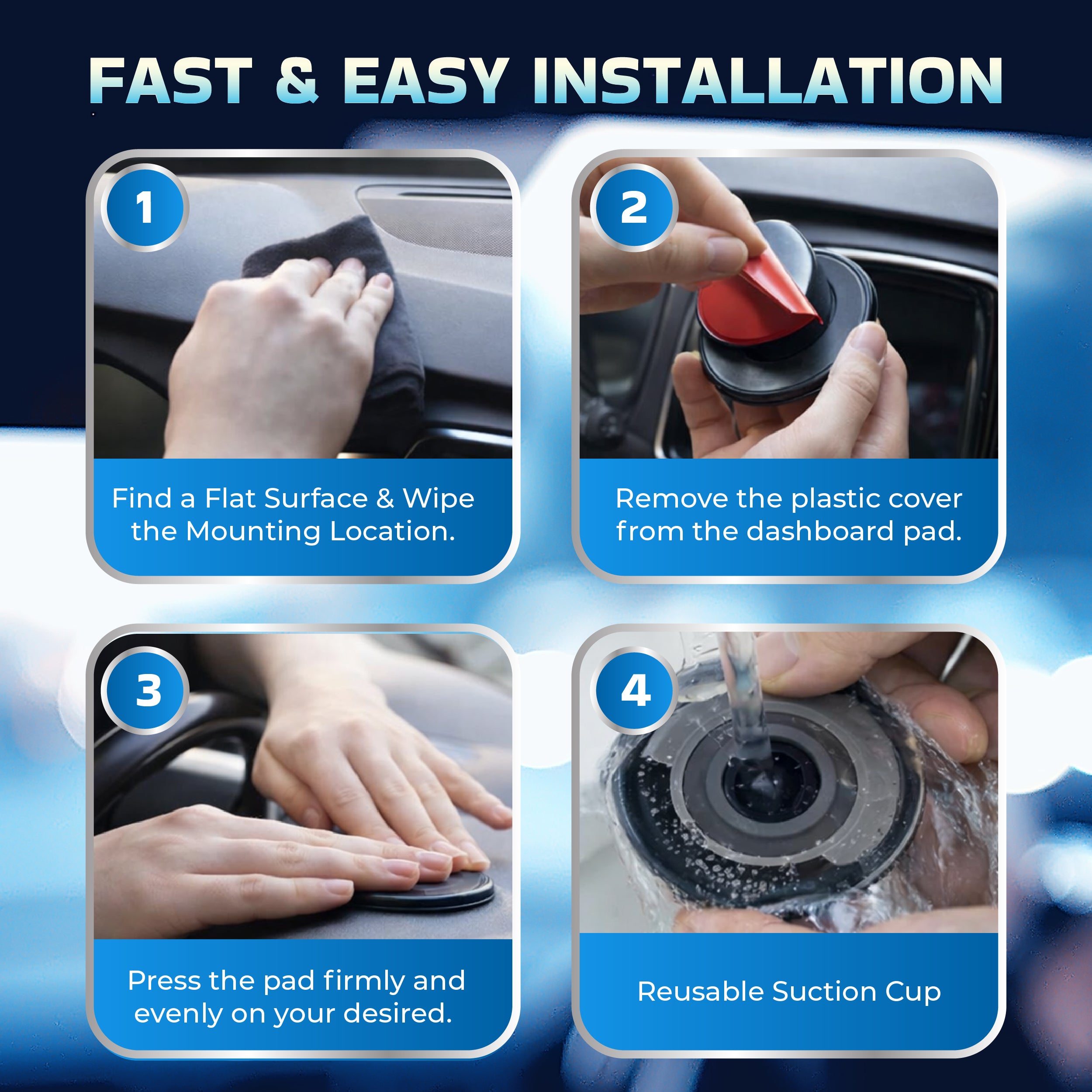 FAST & EASY INSTALLATION

1

Find a Flat Surface & Wipe the Mounting Location.

2

Remove the plastic cover from the dashboard pad.

3

Press the pad firmly and evenly on your desired.

4

Reusable Suction Cup