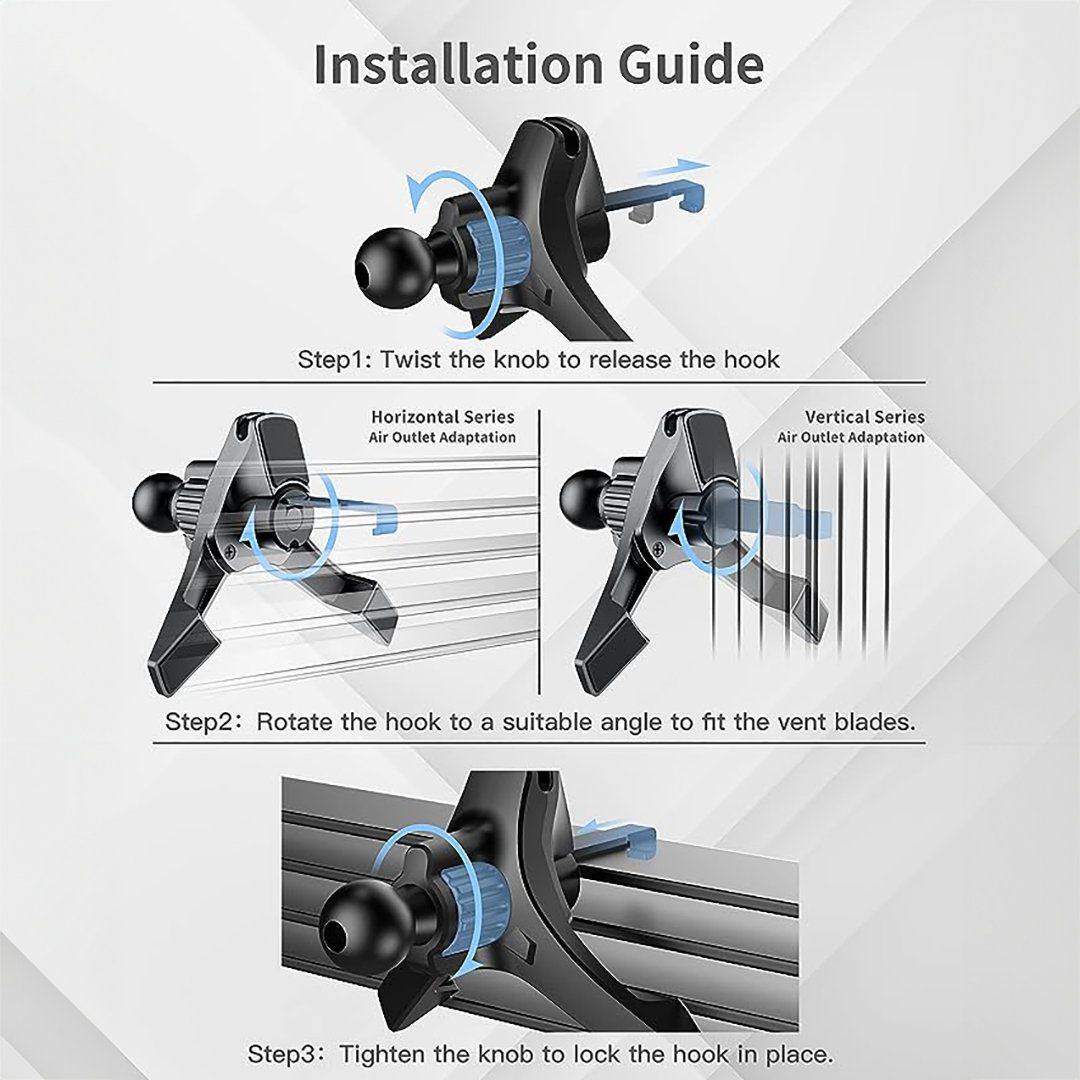 Installation Guide

Step1: Twist the knob to release the hook

Horizontal Series
Air Outlet Adaptation

Vertical Series
Air Outlet Adaptation

Step2: Rotate the hook to a suitable angle to fit the vent blades.

Step3: Tighten the knob to lock the hook in place.