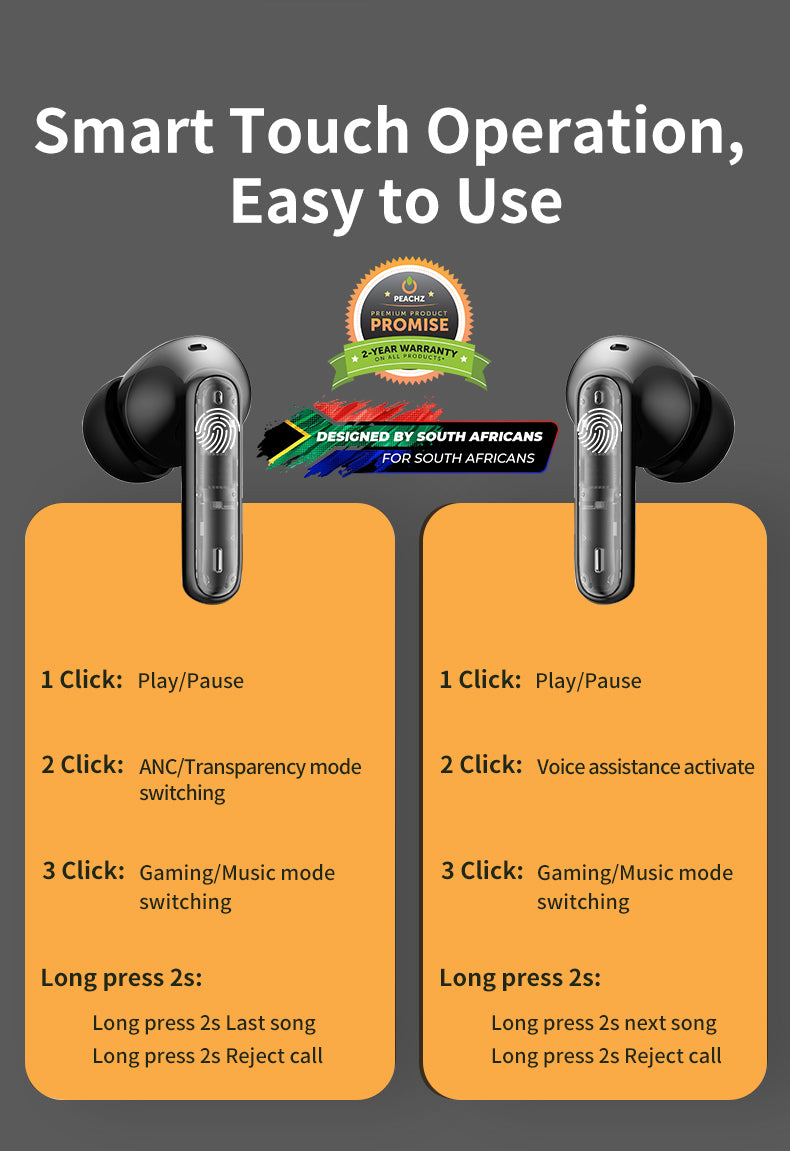 Smart Touch Operation, Easy to Use

PEACHZ
PREMIUM PRODUCT
PROMISE
2-YEAR WARRANTY
ON ALL PRODUCTS

DESIGNED BY SOUTH AFRICANS
FOR SOUTH AFRICANS

1 Click: Play/Pause

2 Click: ANC/Transparency mode switching

3 Click: Gaming/Music mode switching

Long press 2s:

Long press 2s Last song
Long press 2s Reject call

1 Click: Play/Pause

2 Click: Voice assistance activate

3 Click: Gaming/Music mode switching

Long press 2s:

Long press 2s next song
Long press 2s Reject call