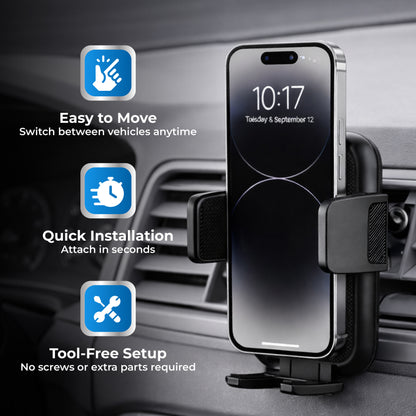 Easy to Move
Switch between vehicles anytime

Quick Installation
Attach in seconds

Tool-Free Setup
No screws or extra parts required

10:17
Tuesday & September 12