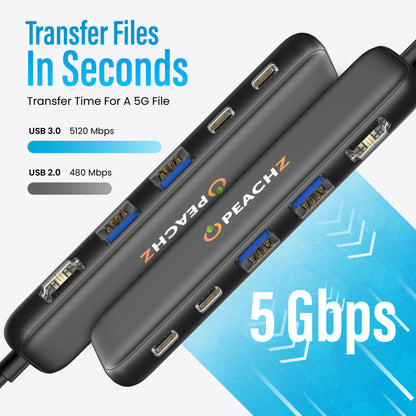 Transfer Files
In Seconds

Transfer Time For A 5G File

USB 3.0 5120 Mbps

USB 2.0 480 Mbps

PEACHZ

PEACHZ

5 Gbps