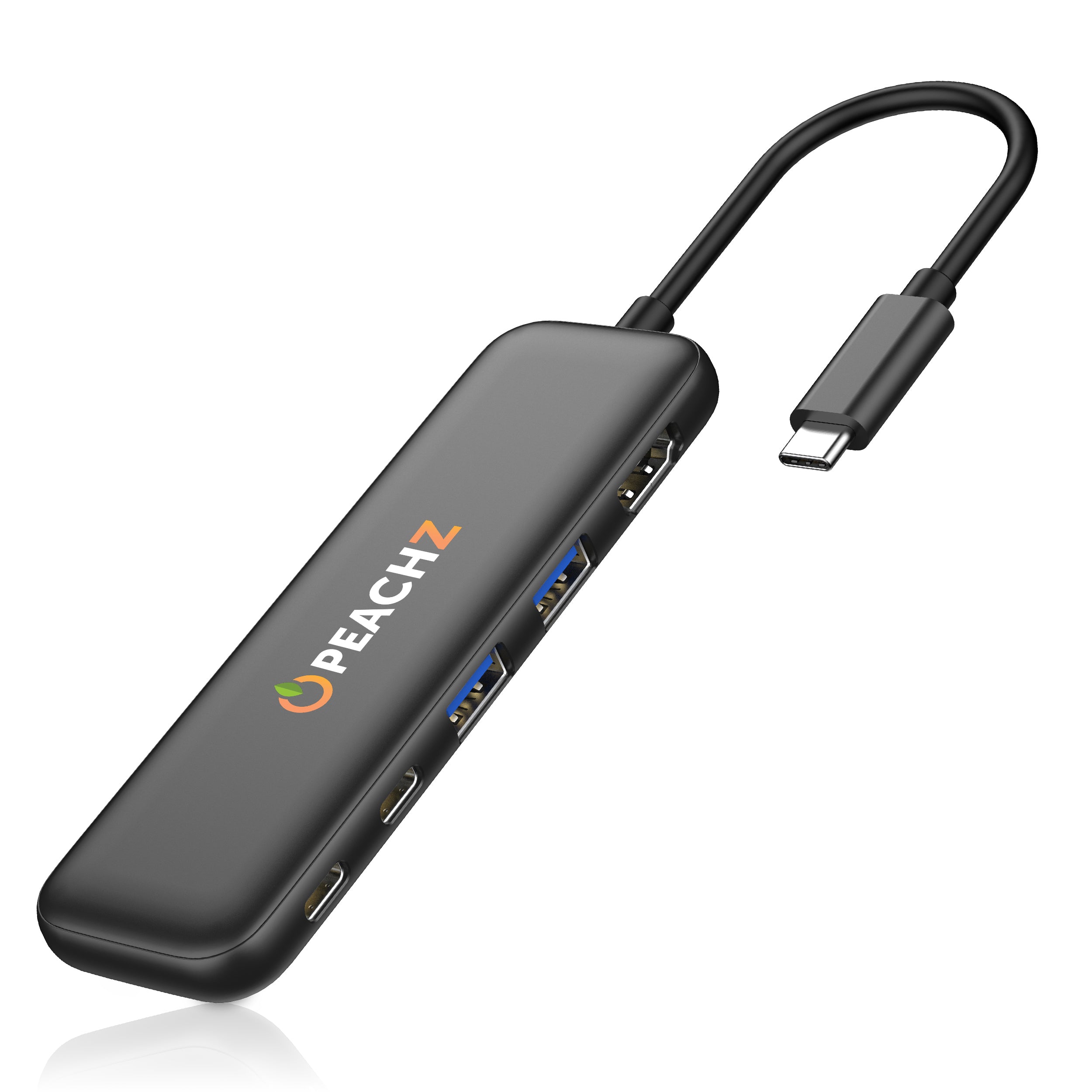 PEACHZ