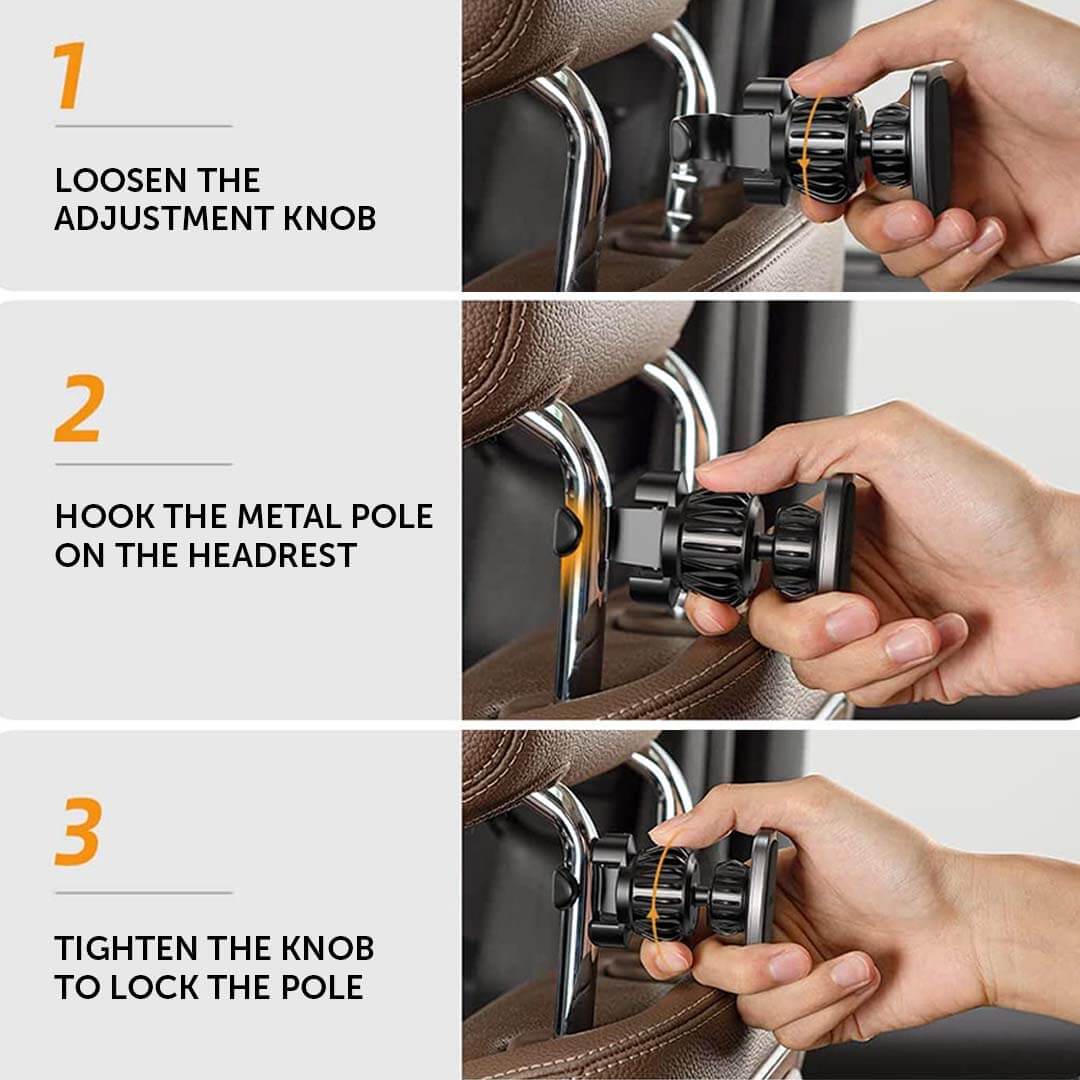 1

LOOSEN THE ADJUSTMENT KNOB

2

HOOK THE METAL POLE ON THE HEADREST

3

TIGHTEN THE KNOB TO LOCK THE POLE