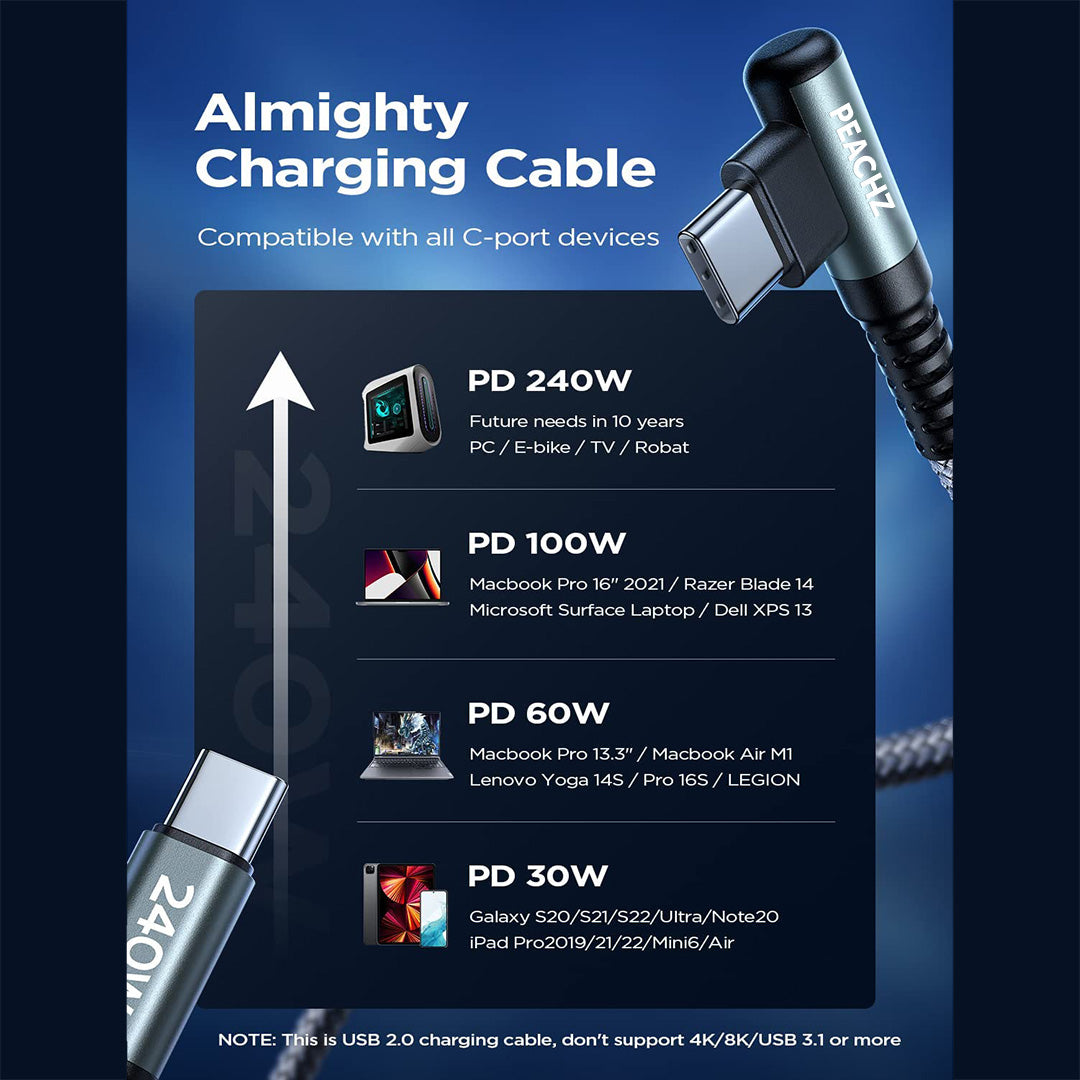 Almighty Charging Cable

Compatible with all C-port devices

PEACHZ

240W

PD 240W
Future needs in 10 years
PC / E-bike / TV / Robat

PD 100W
Macbook Pro 16" 2021 / Razer Blade 14
Microsoft Surface Laptop / Dell XPS 13

PD 60W
Macbook Pro 13.3" / Macbook Air M1
Lenovo Yoga 14S / Pro 16S / LEGION

PD 30W
Galaxy S20/S21/S22/Ultra/Note20
iPad Pro2019/21/22/Mini6/Air

240W

NOTE: This is USB 2.0 charging cable, don't support 4K/8K/USB 3.1 or more