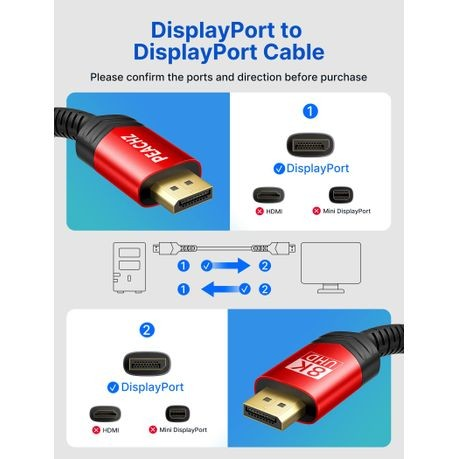 DisplayPort to DisplayPort Cable

Please confirm the ports and direction before purchase

PEACHZ

1

DisplayPort

HDMI

Mini DisplayPort

1 2

1 2

2

DisplayPort

HDMI

Mini DisplayPort

8K UHD