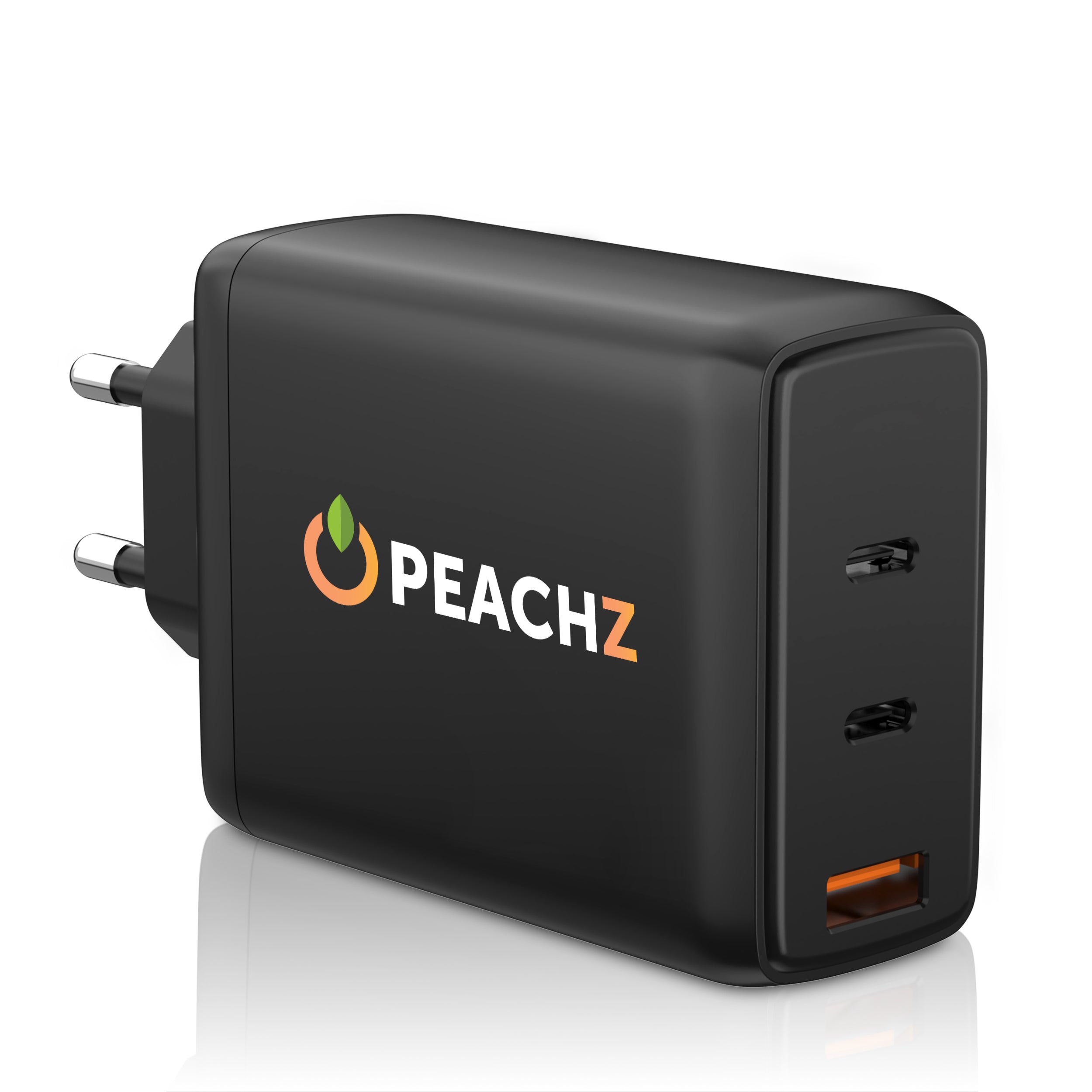 PEACHZ